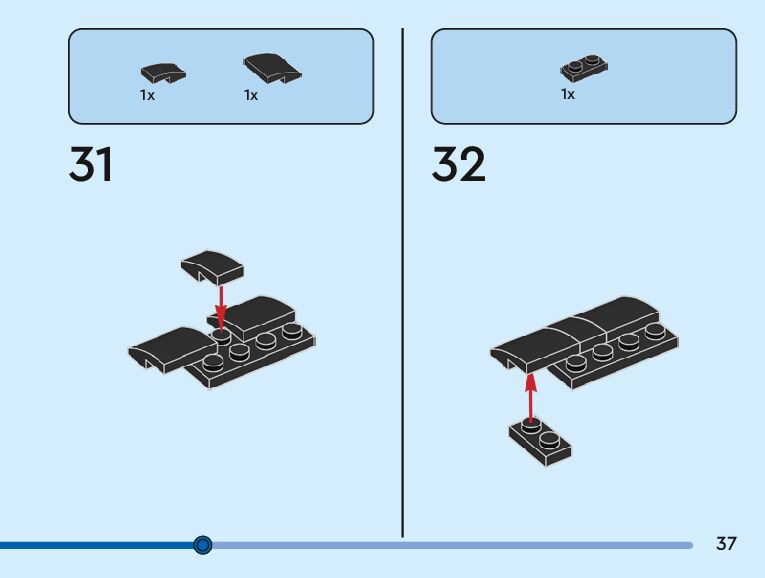 1x 1x

31

1x

32

37