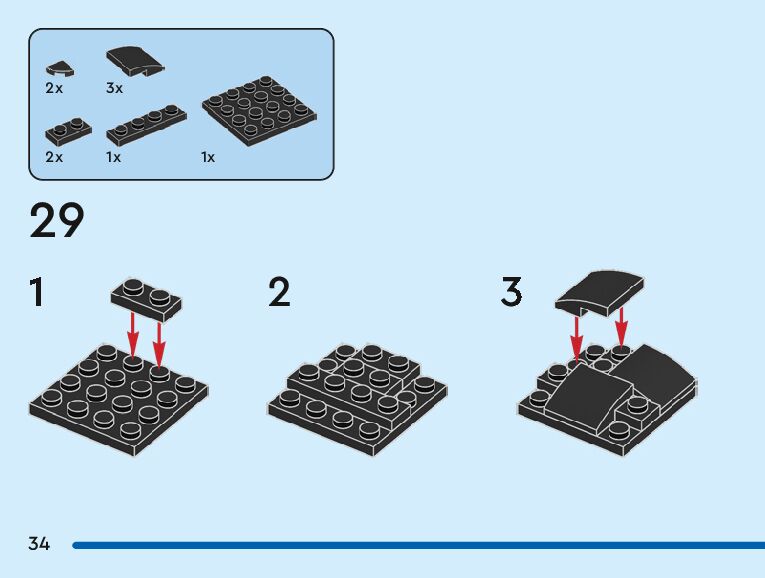 2x 3x

2x 1x 1x

29

1

2

3

34