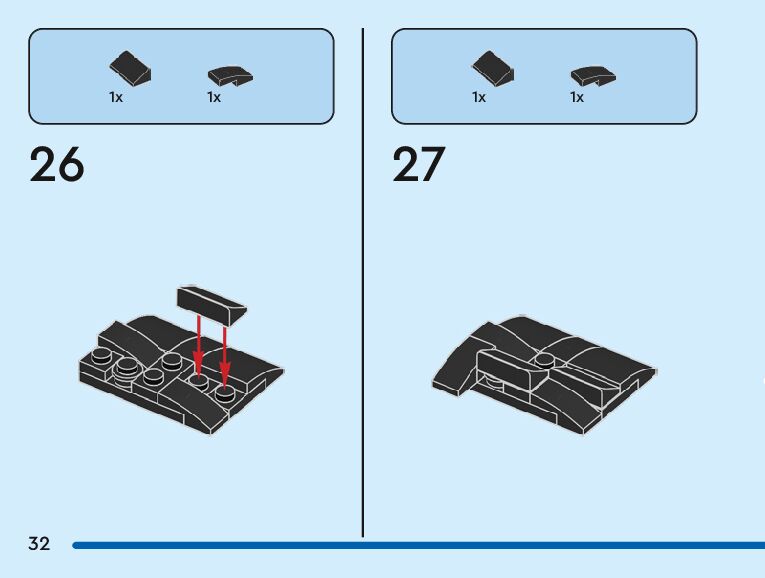 1x 1x

26

1x 1x

27

32