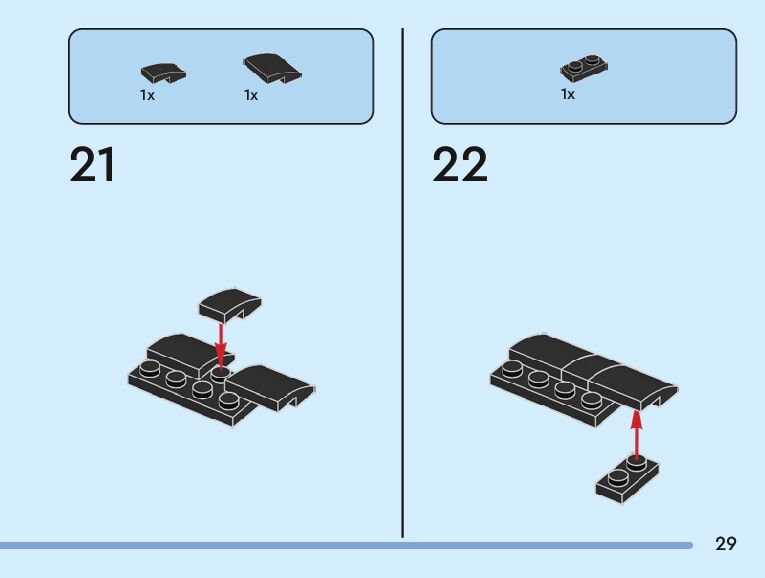 1x 1x

21

1x

22

29