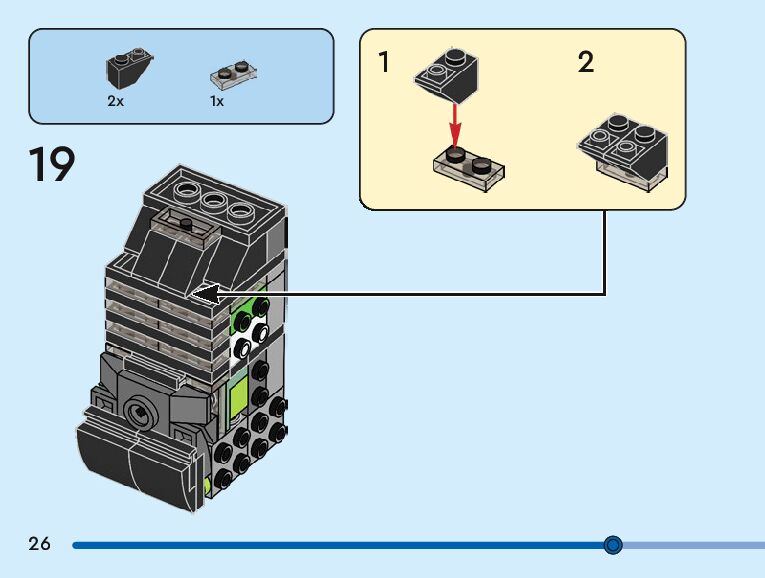 2x
1x

1
2

19

26