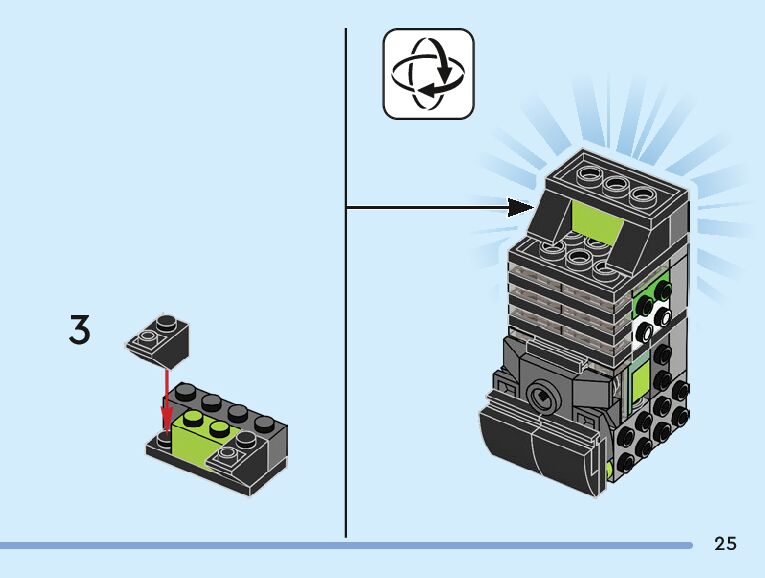 3

25