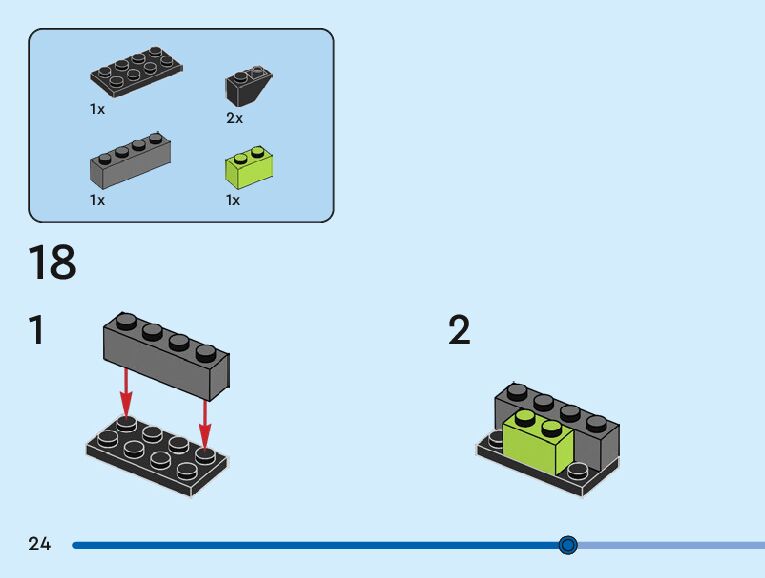 1x

2x

1x

1x

18

1

2

24