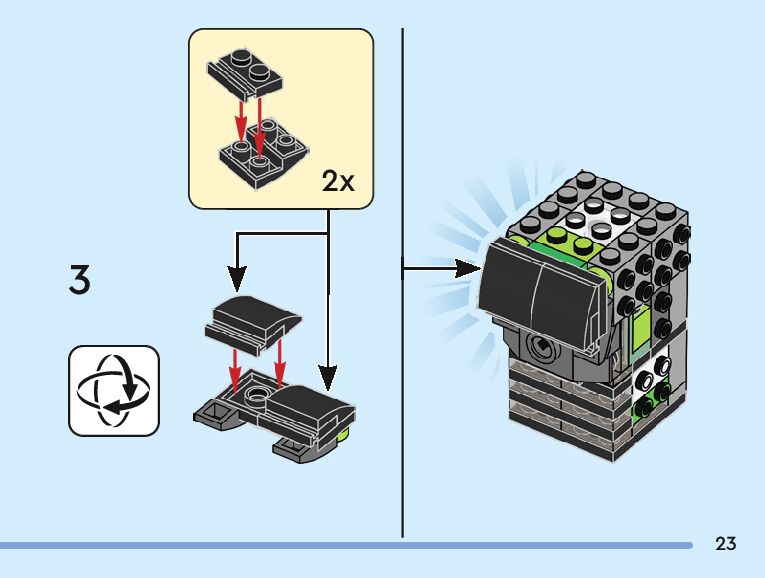 2x

3

23