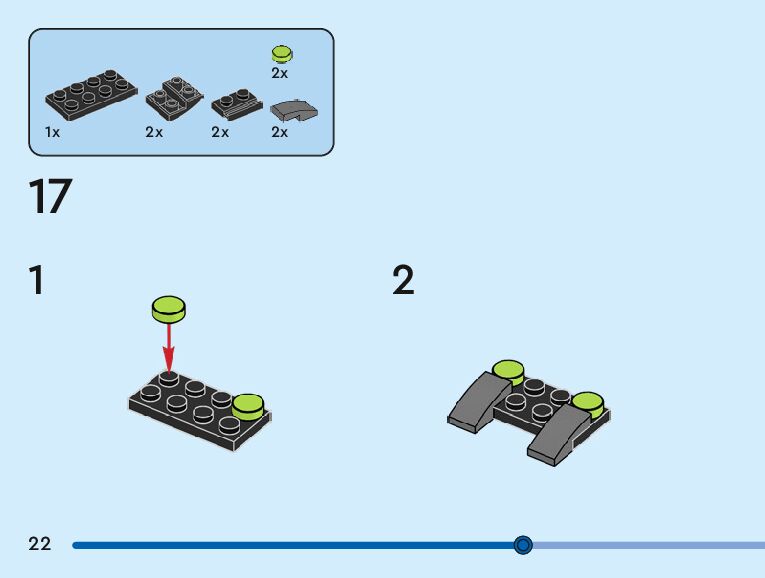 2x

1x 2x 2x 2x

17

1

2

22