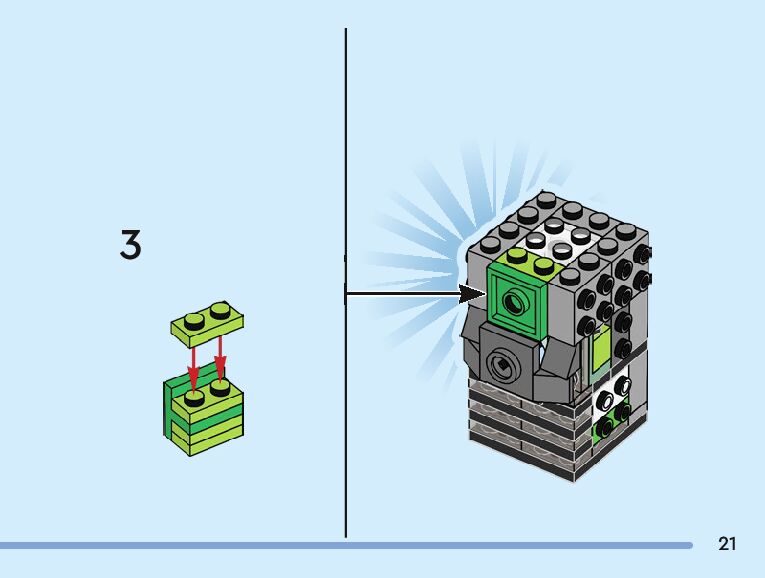 3

21