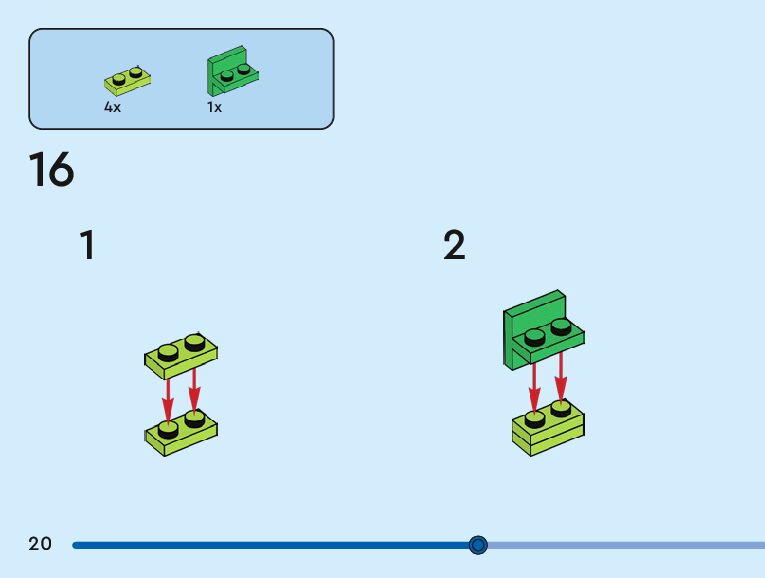 4x

1x

16

1

2

20