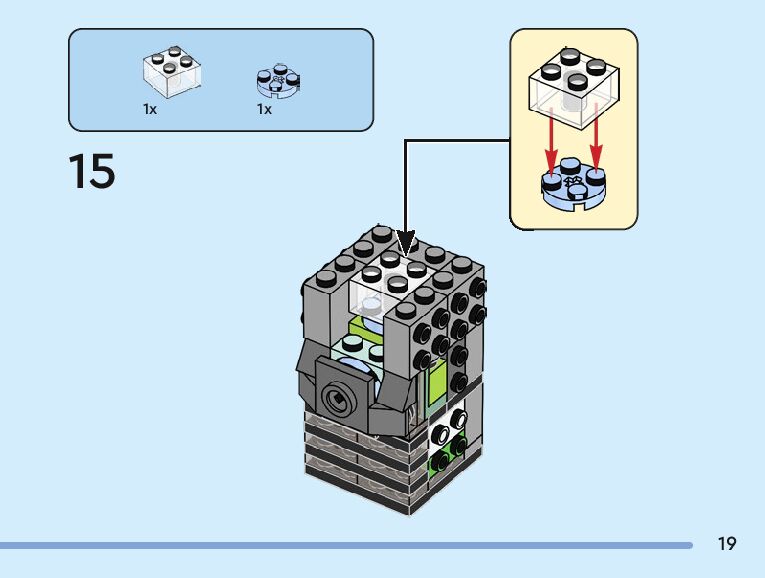 1x
1x

15

19