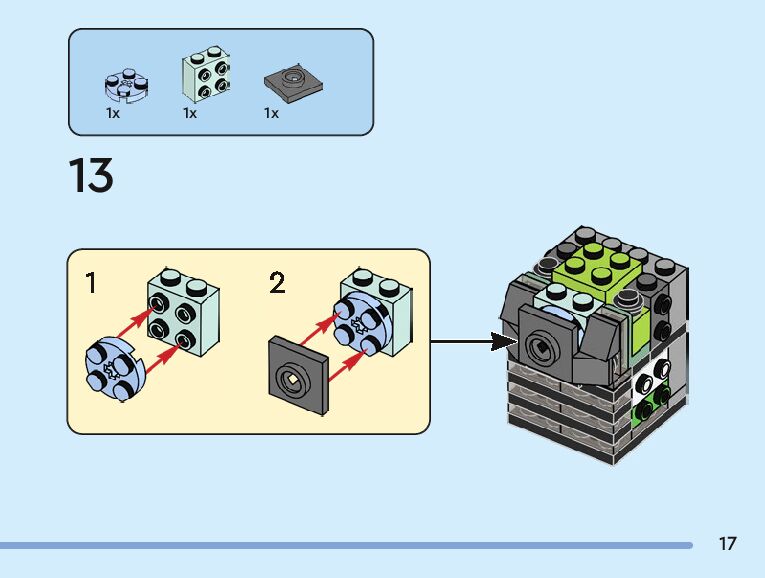 1x 1x 1x

13

1

2

17