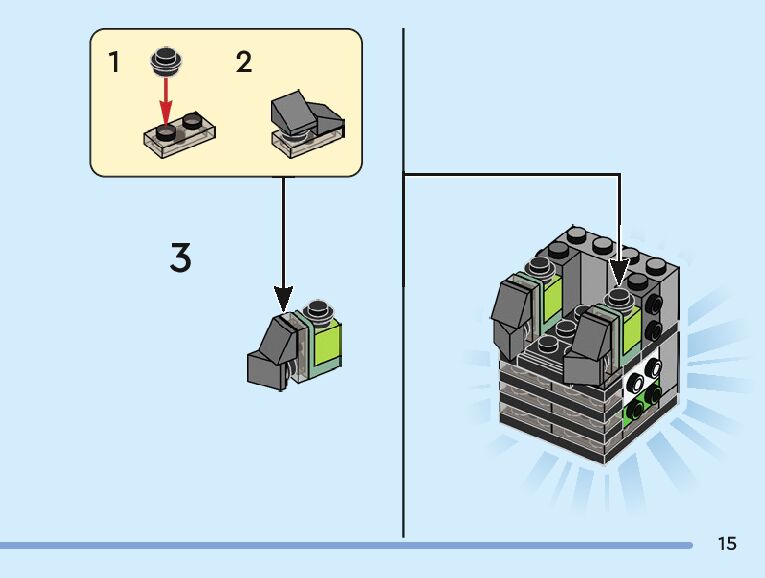 1

2

3

15