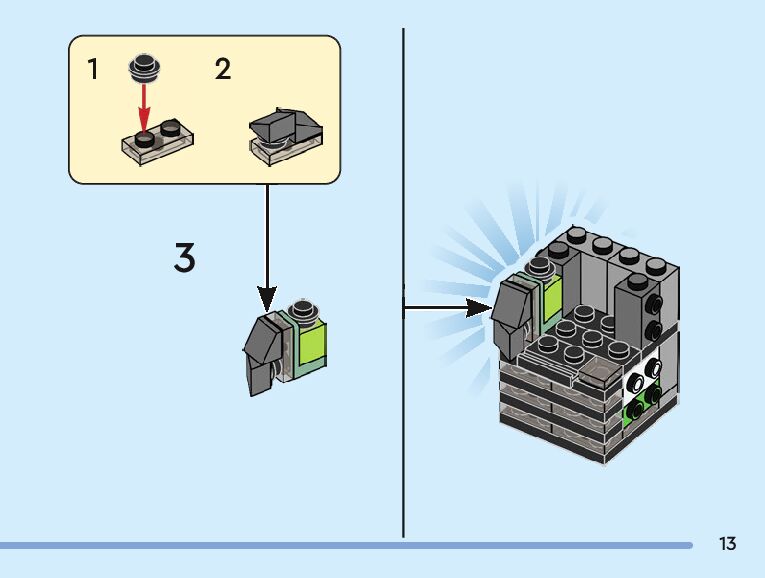 1
2
3
13