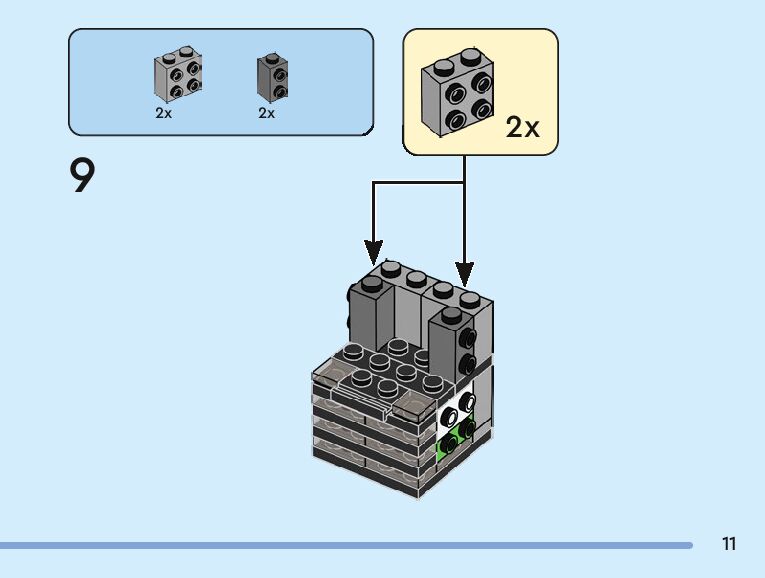 2x
2x

2x

9

11