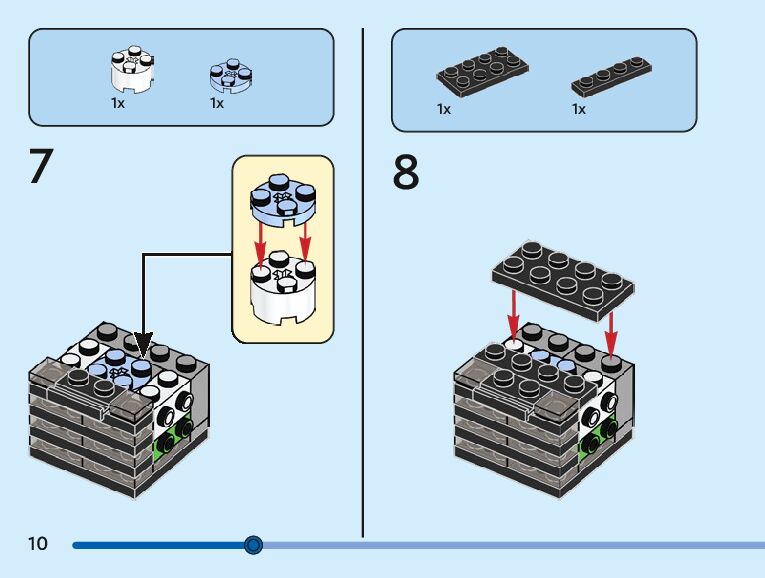 1x 1x

7

1x 1x

8

10