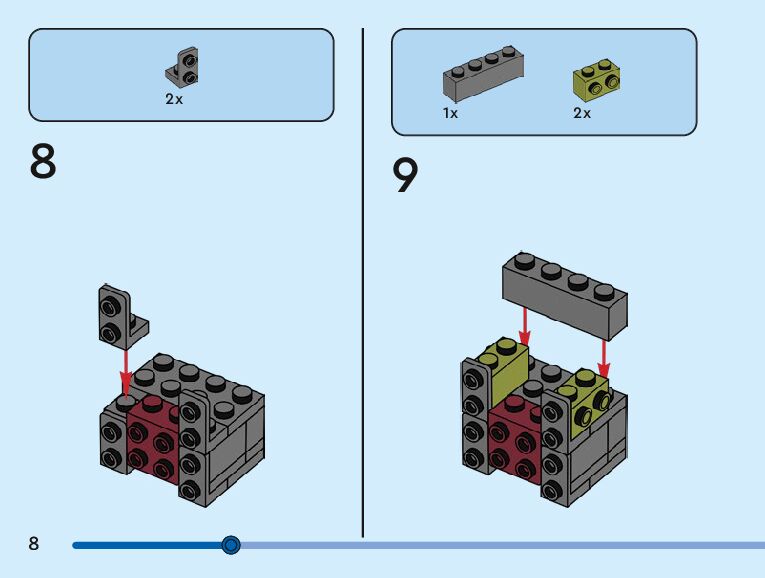 2x

8

1x

2x

9

8