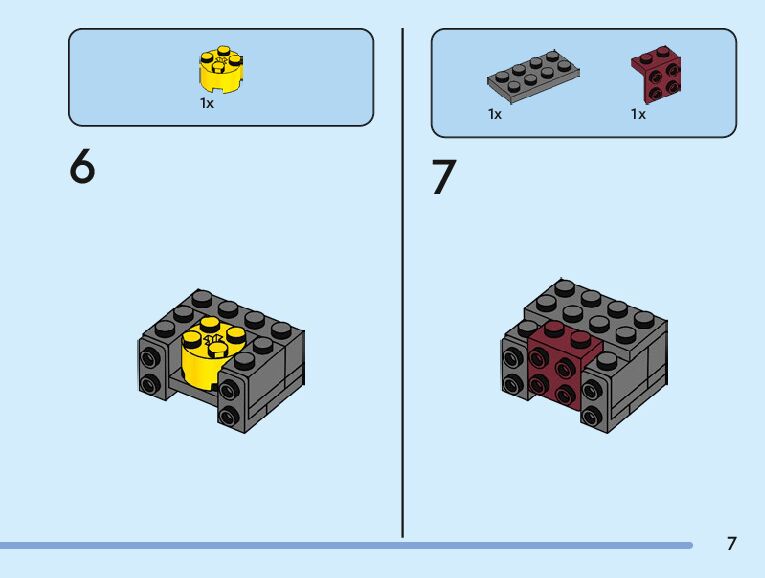 1x

6

1x

1x

7

7