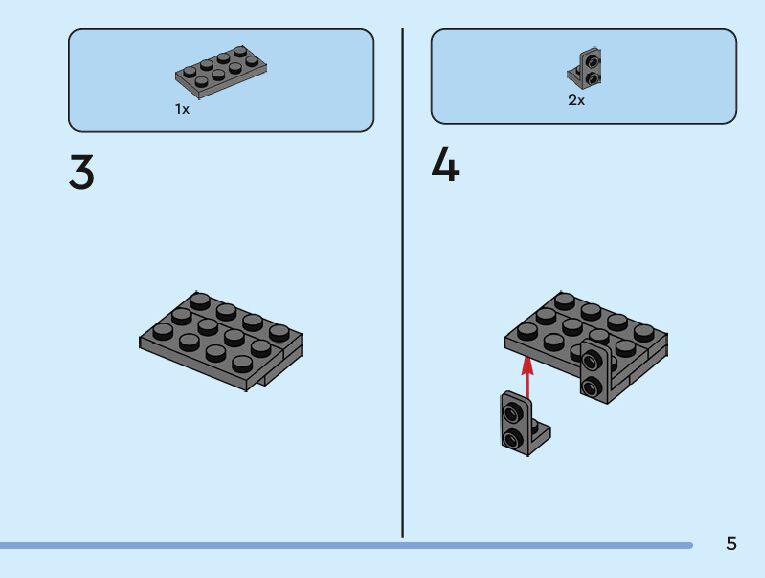 1x

3

2x

4

5