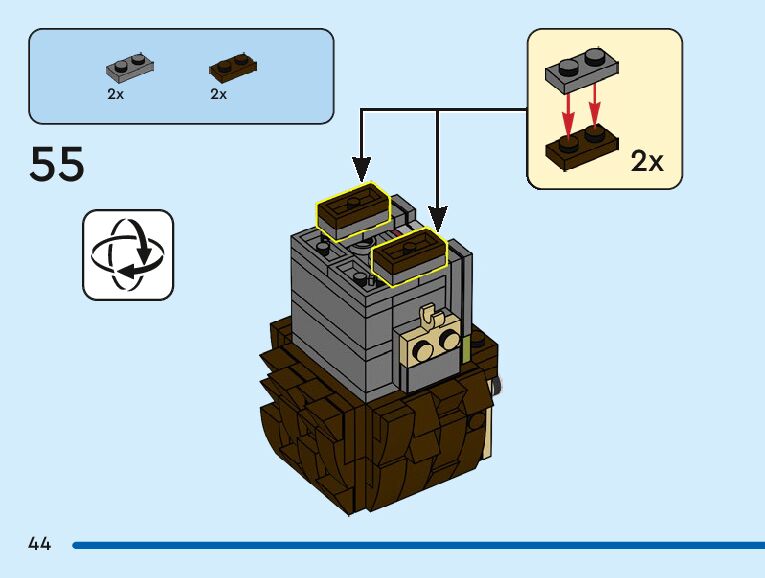 2x 2x

55

2x

44