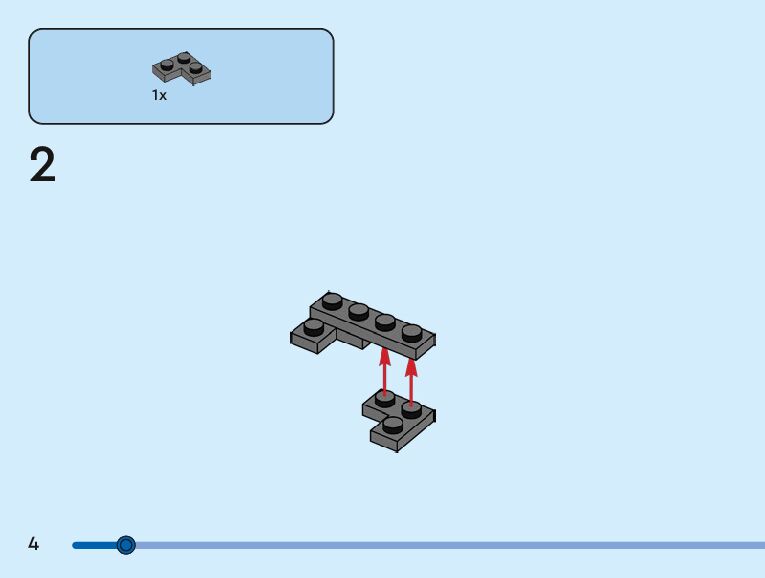 1x

2

4