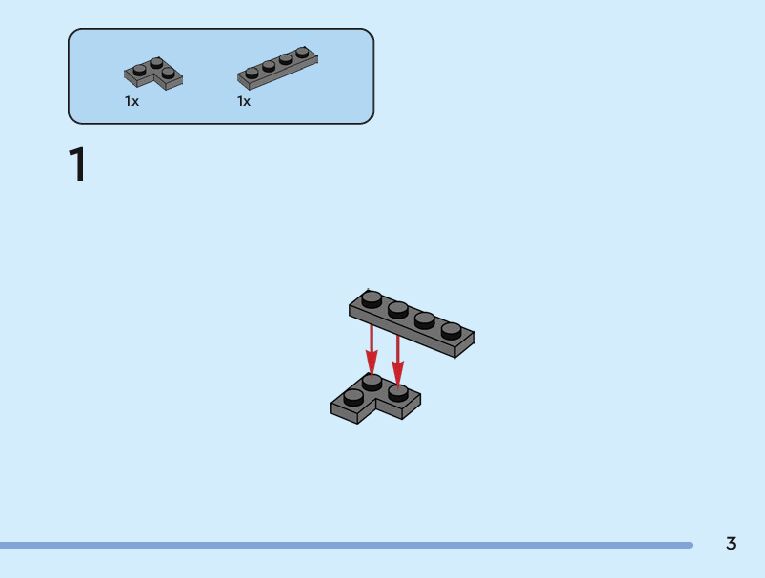 1x 1x

1

3