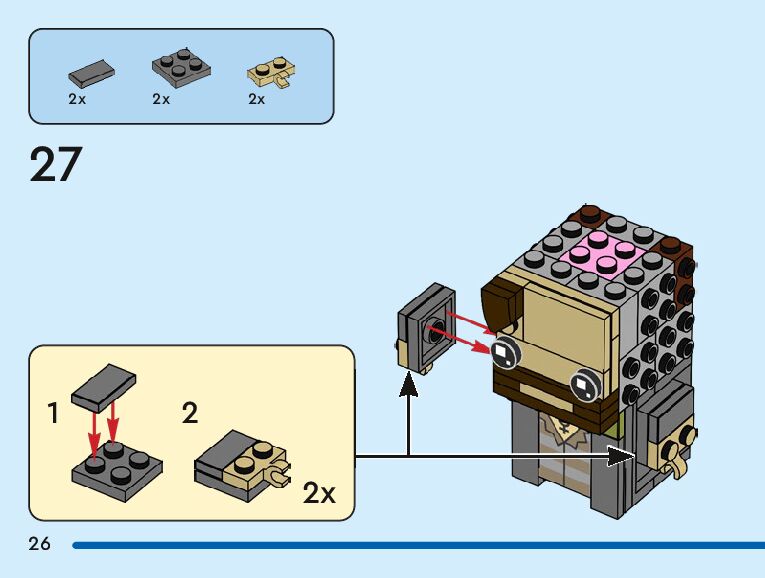 2x 2x 2x

27

1

2

2x

26