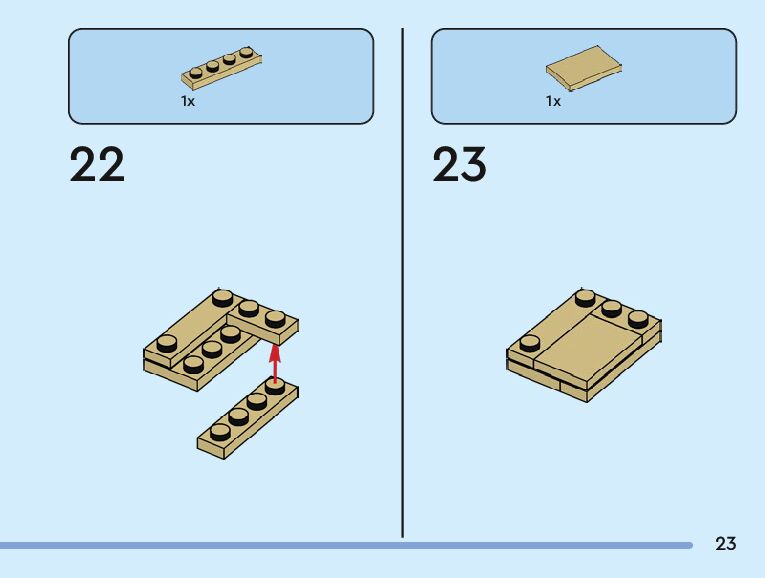 1x

22

1x

23

23