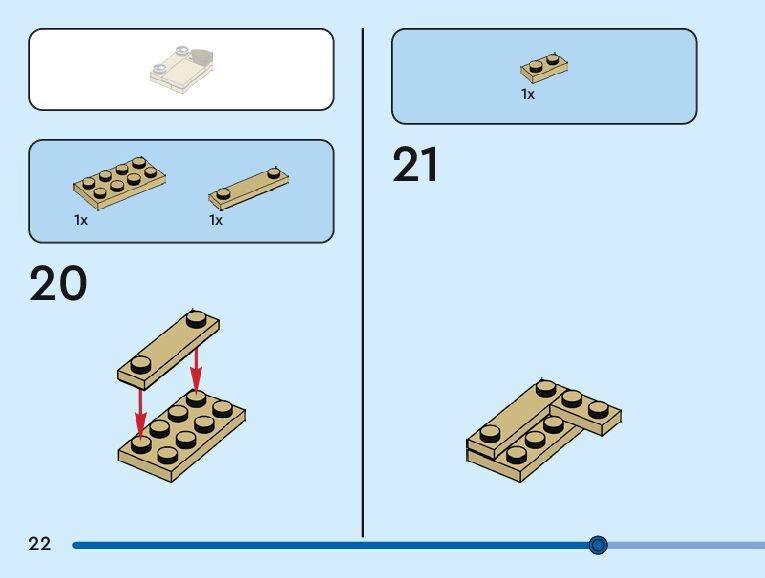 1x 1x

20

1x

21

22