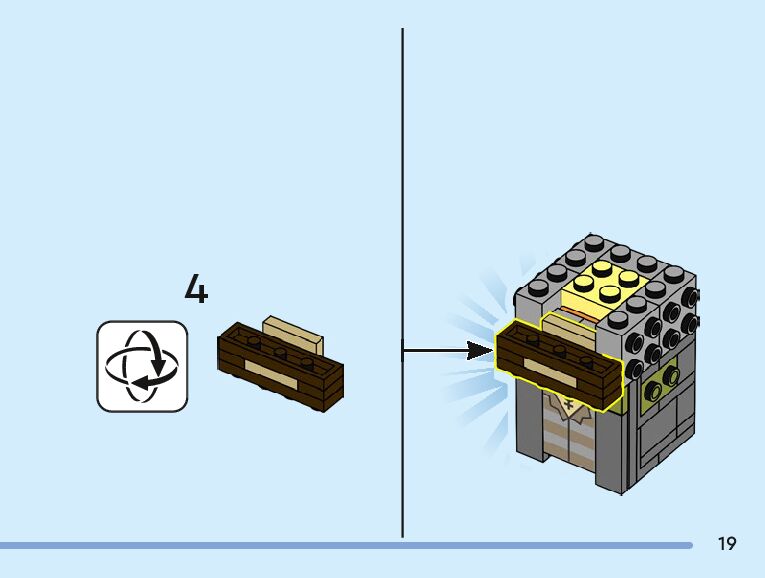 4

19