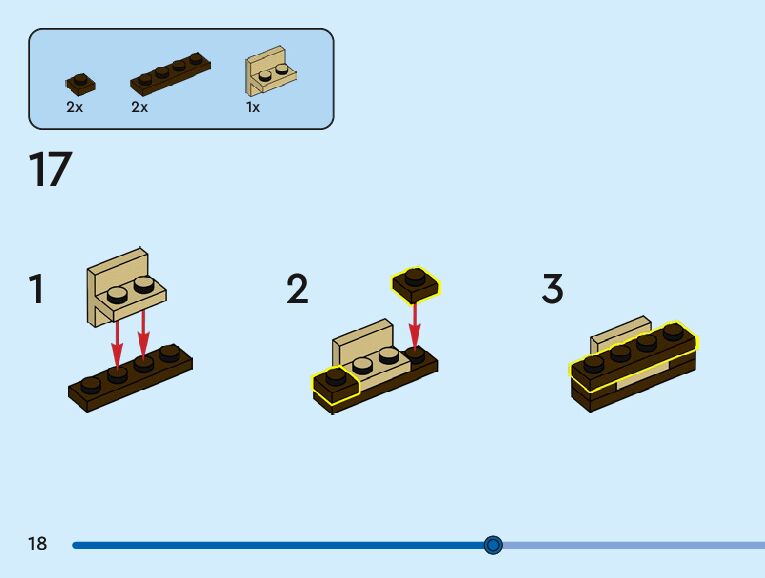 2x
2x
1x

17

1

2

3

18