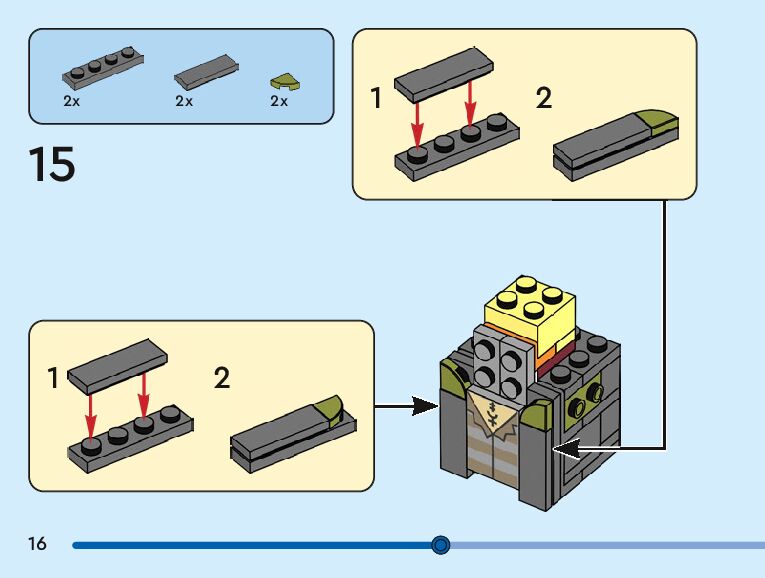 2x 2x 2x

15

1 2

1 2

16