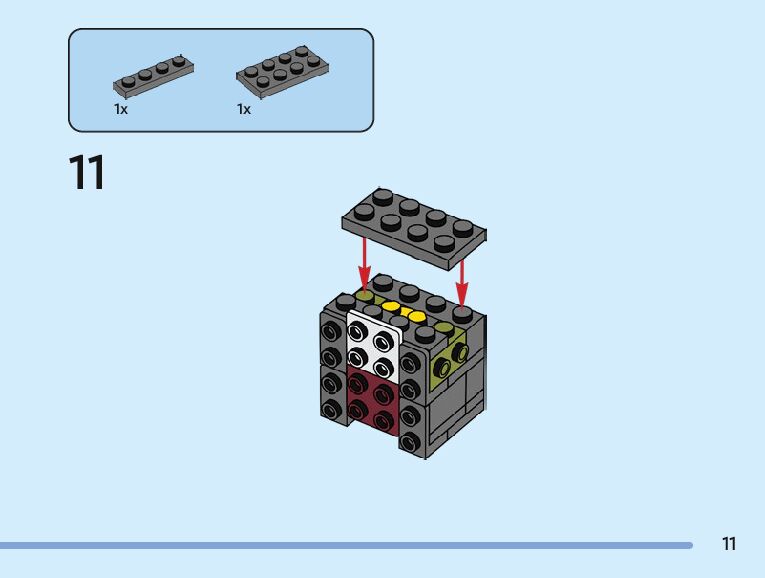 1x
1x

11

11