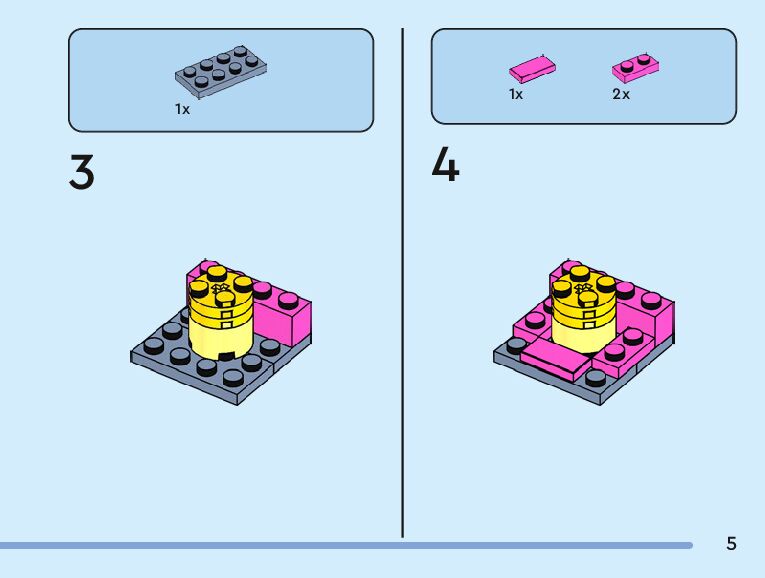 1x

3

1x

2x

4

5