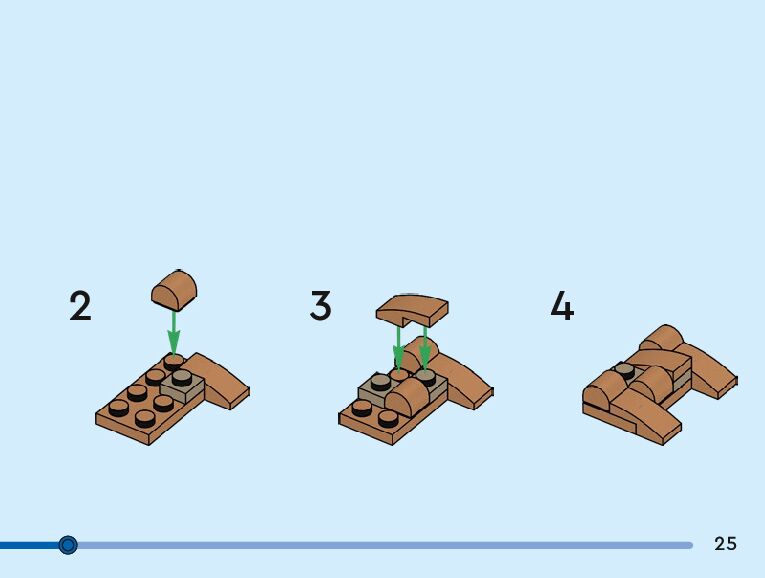 2

3

4

25