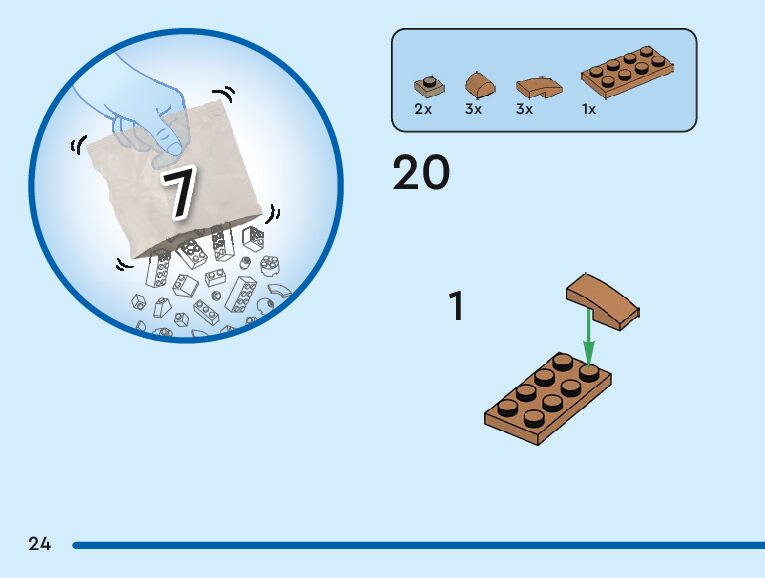 7

2x 3x 3x 1x

20

1

24