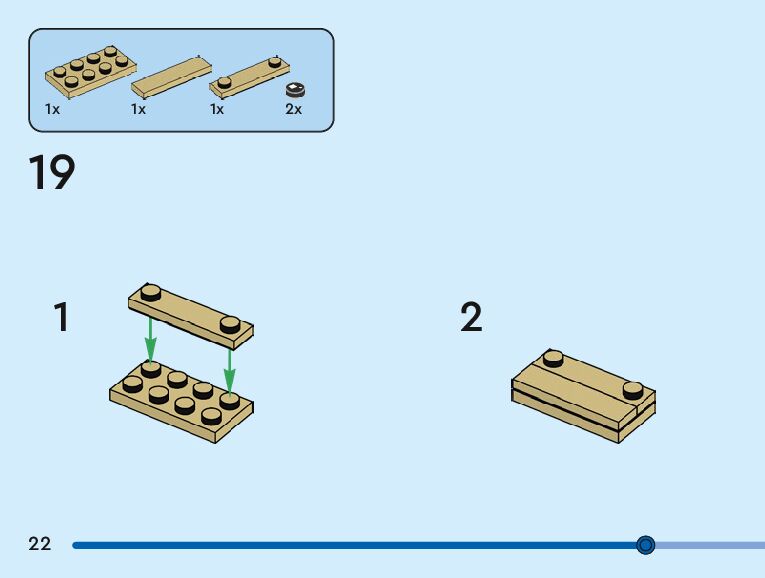 1x 1x 1x 2x

19

1

2

22