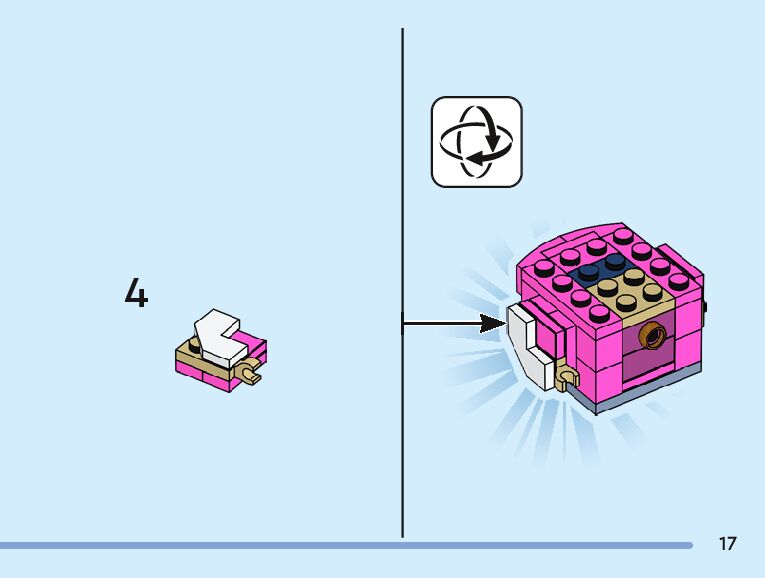 4

17