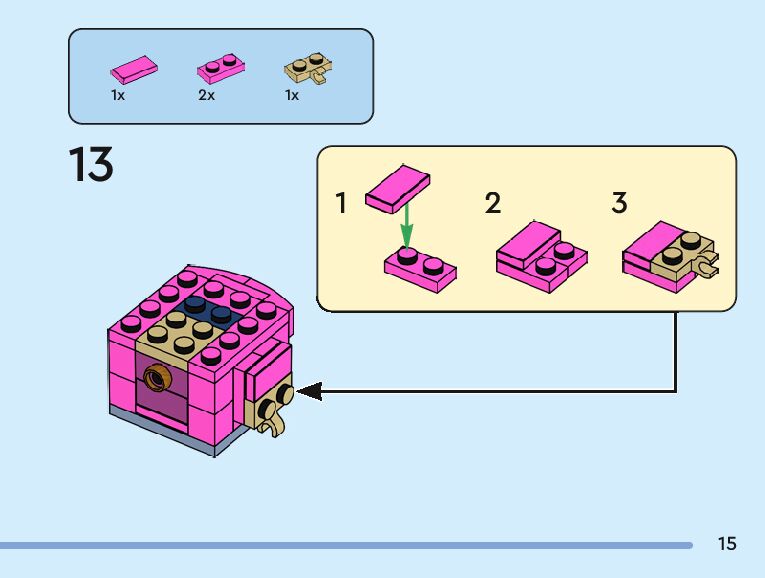 1x 2x 1x

13

1 2 3

15