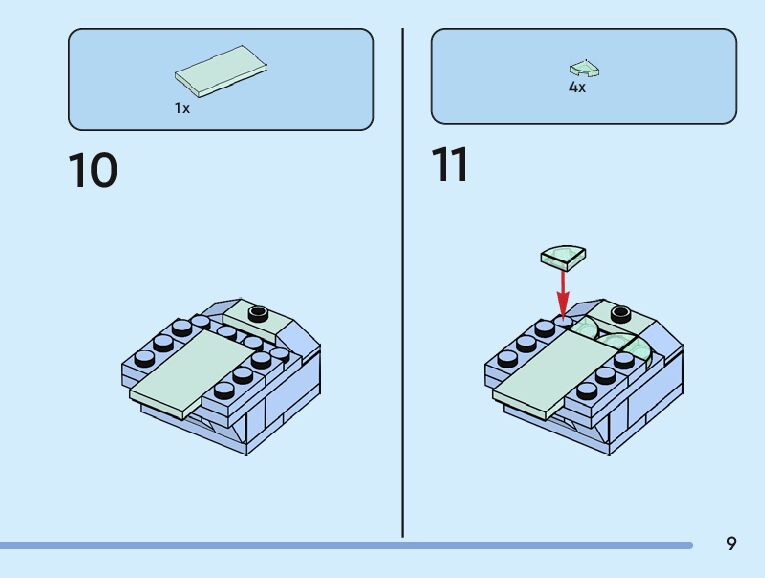 1x

10

4x

11

9