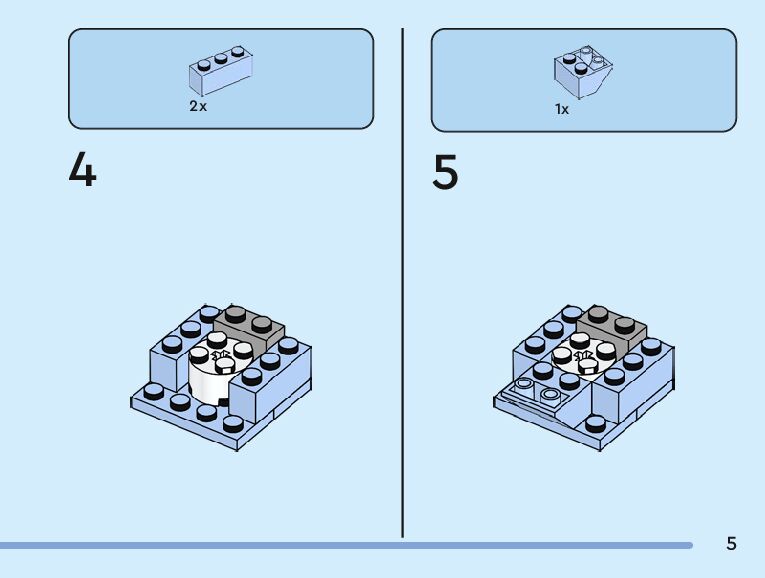 2x

4

1x

5

5