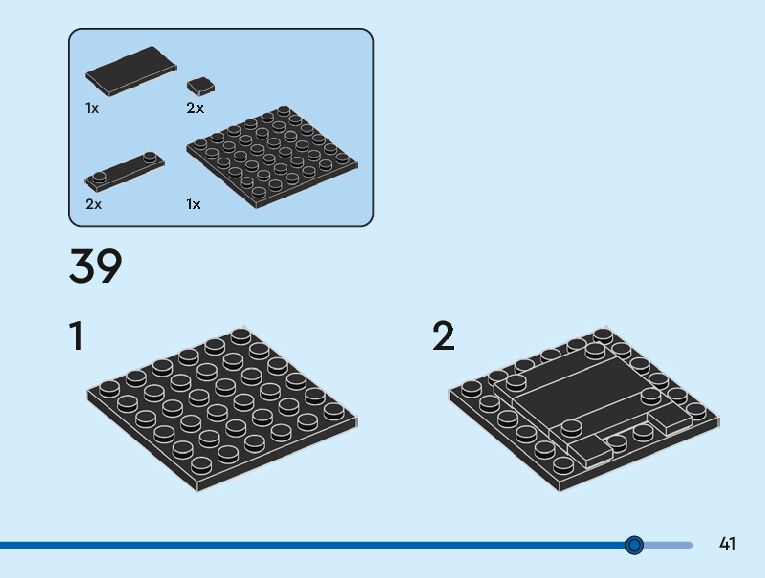 1x

2x

2x

1x

39

1

2

41