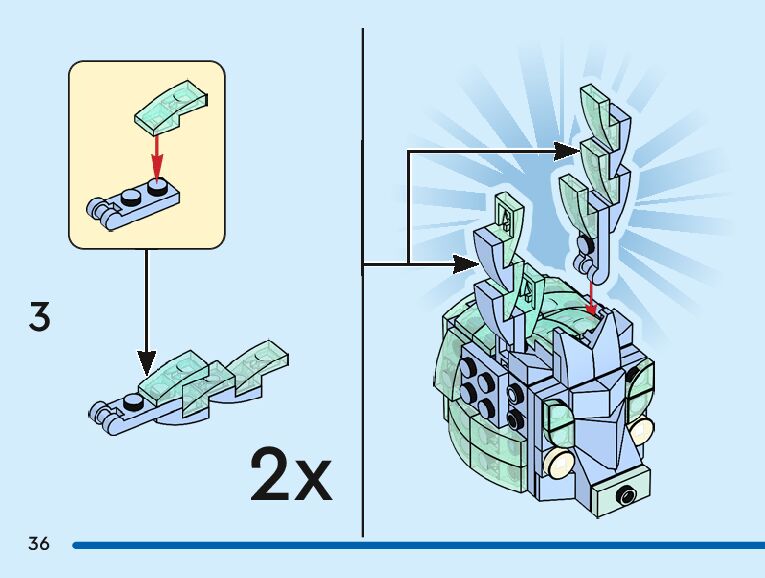 3

2x

36