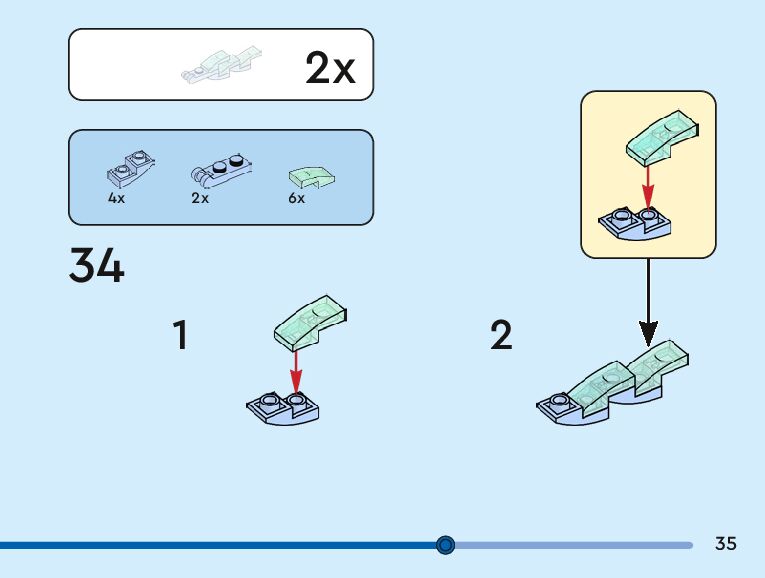 2x

4x
2x
6x

34

1

2

35