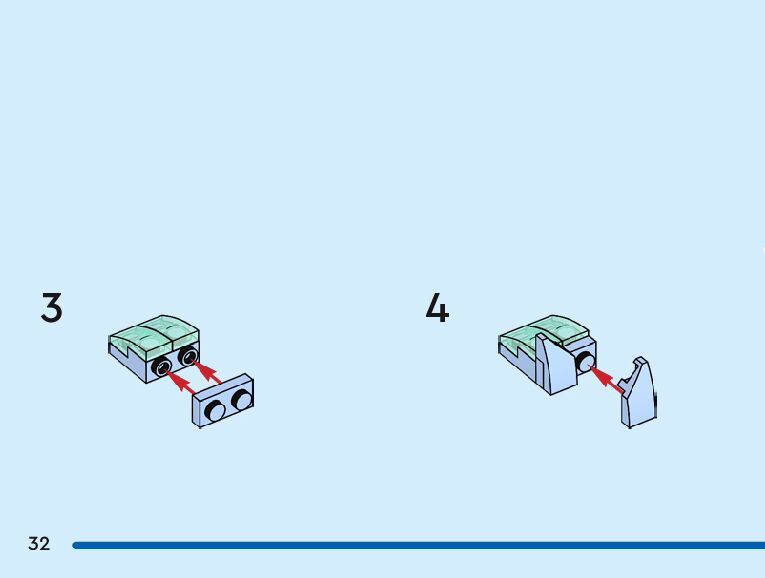 3

4

32