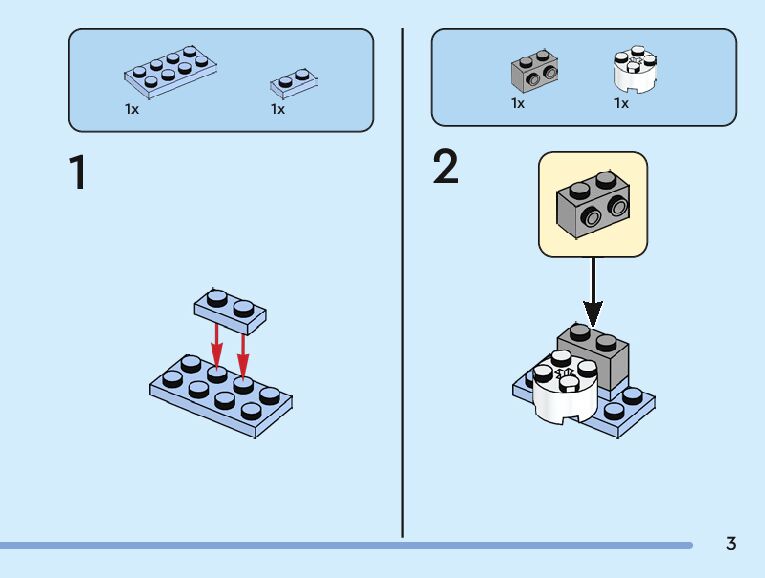 1x
1x

1

1x
1x

2

3