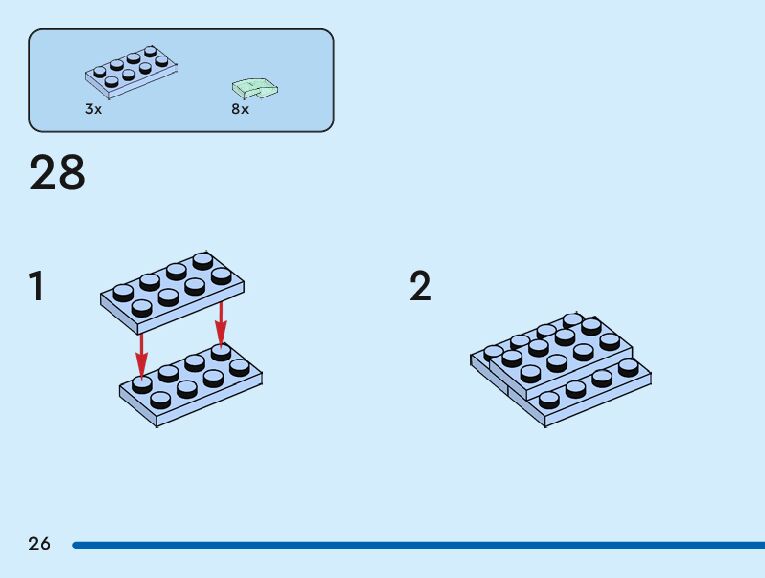 3x

8x

28

1

2

26