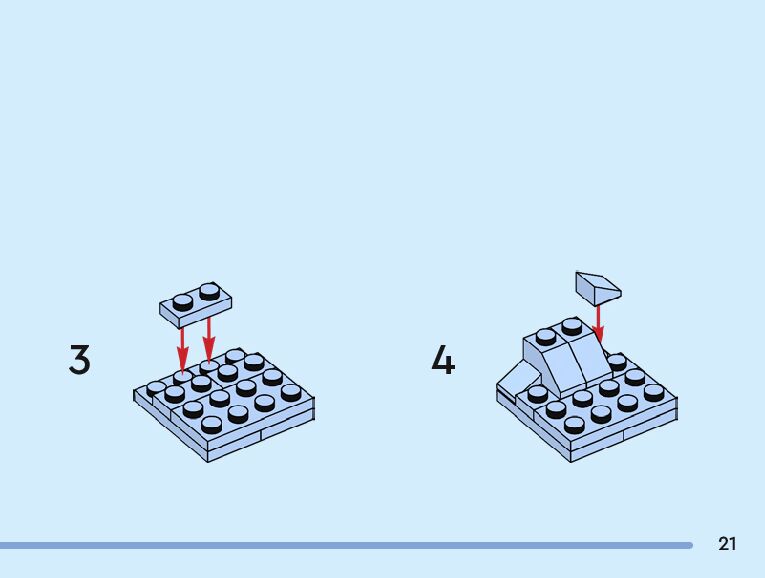 3

4

21