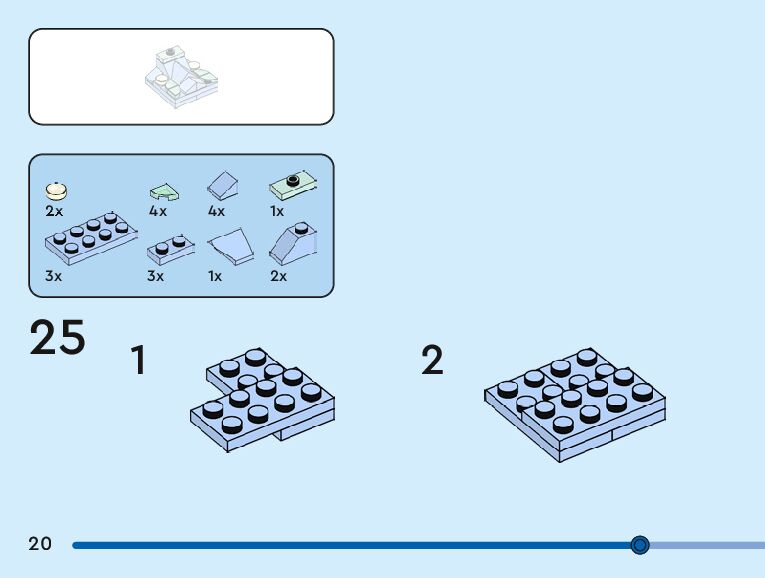 2x
4x
4x
1x
3x
3x
1x
2x

25

1

2

20