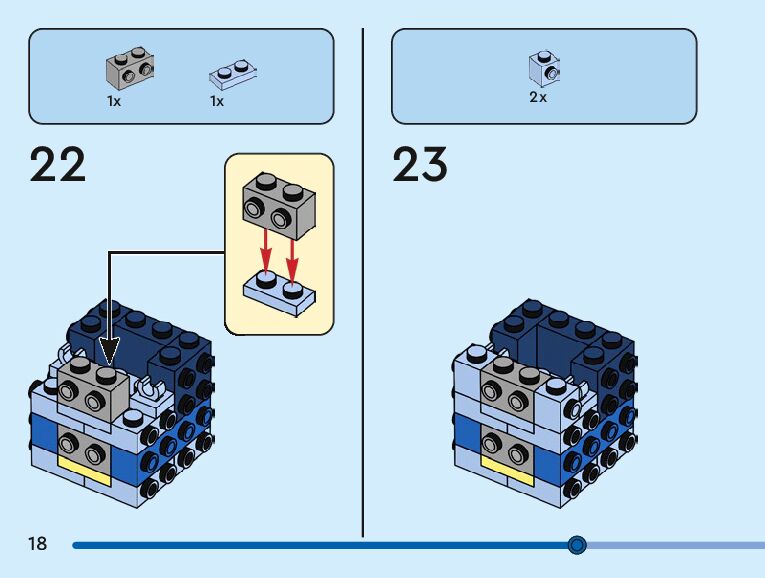 1x 1x

22

2x

23

18