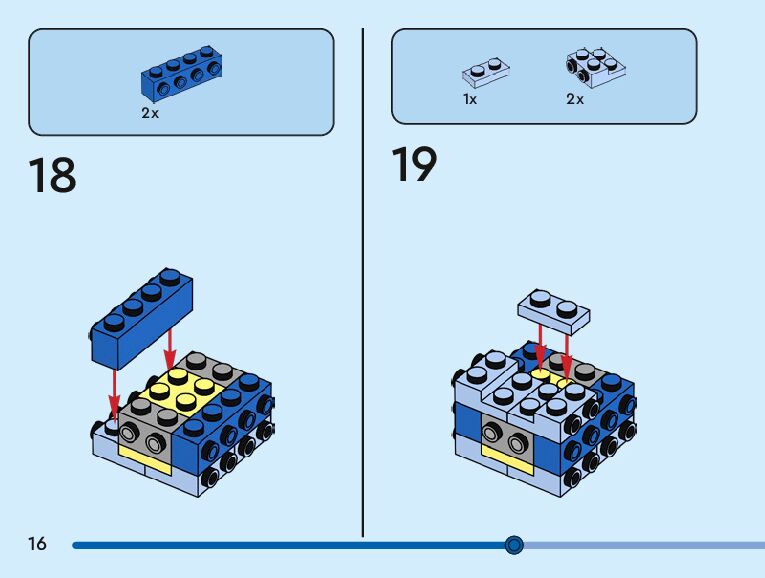 2x

18

1x 2x

19

16