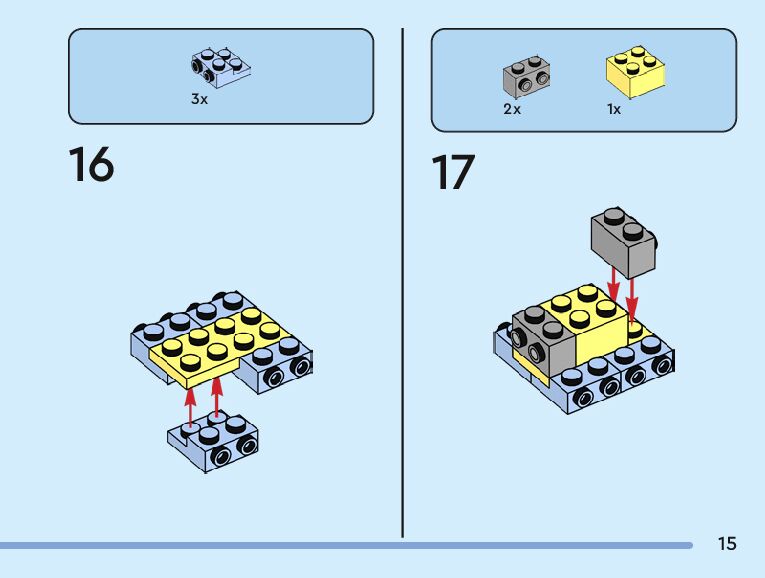 3x

16

2x

1x

17

15