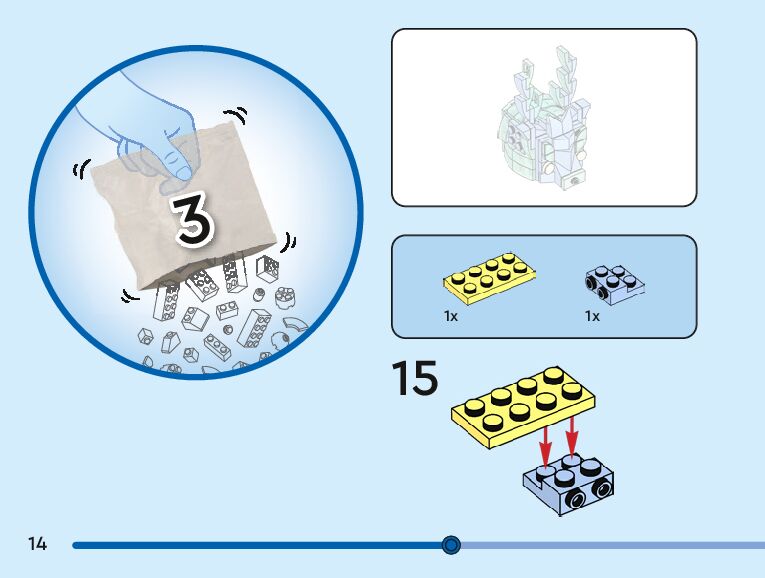 3

1x

1x

15

14